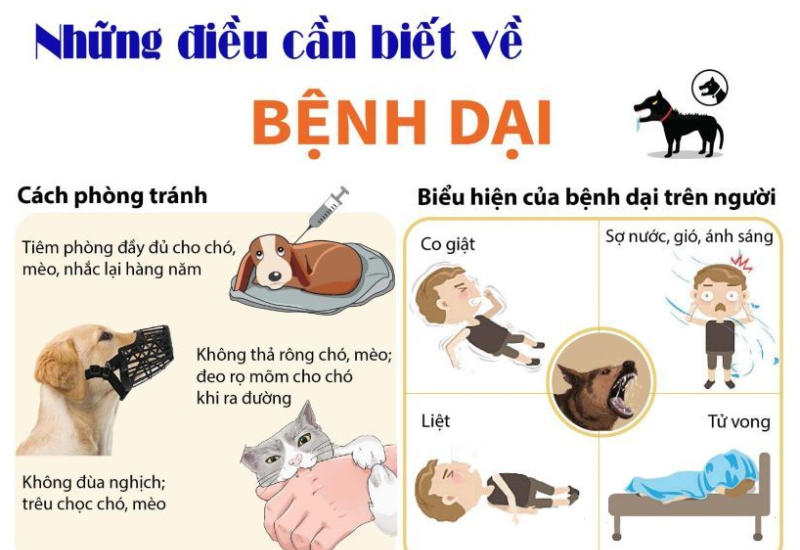 Những điều cần biết về

BỆNH DẠI

Cách phòng tránh

Tiêm phòng đầy đủ cho chó, mèo, nhắc lại hàng năm

Không thả rông chó, mèo; đeo rọ mõm cho chó khi ra đường

Không đùa nghịch; trêu chọc chó, mèo

Biểu hiện của bệnh dại trên người

Co giật

Sợ nước, gió, ánh sáng

Liệt

Tử vong